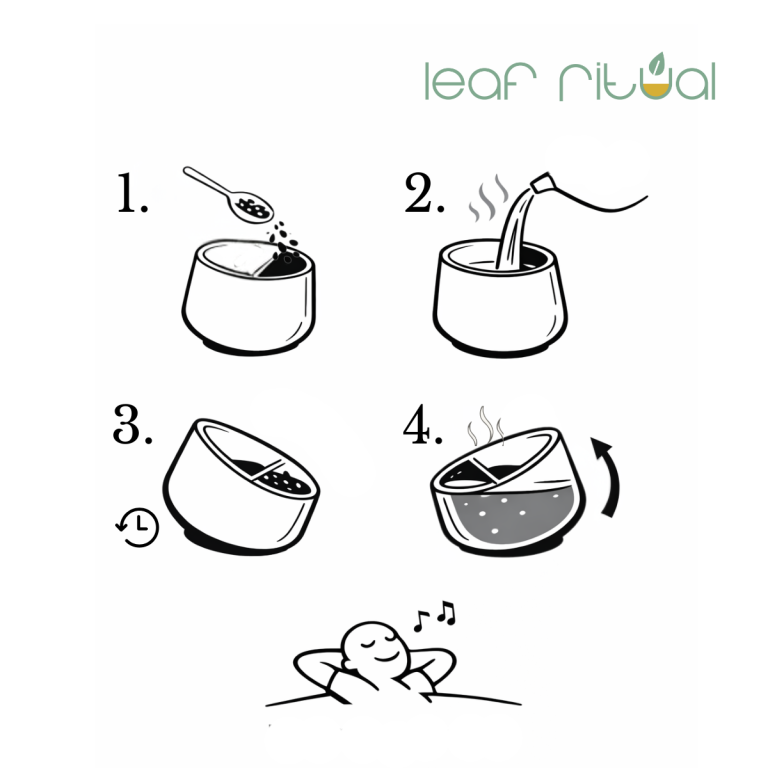 leaf ritual

1.

2.

3.

4.